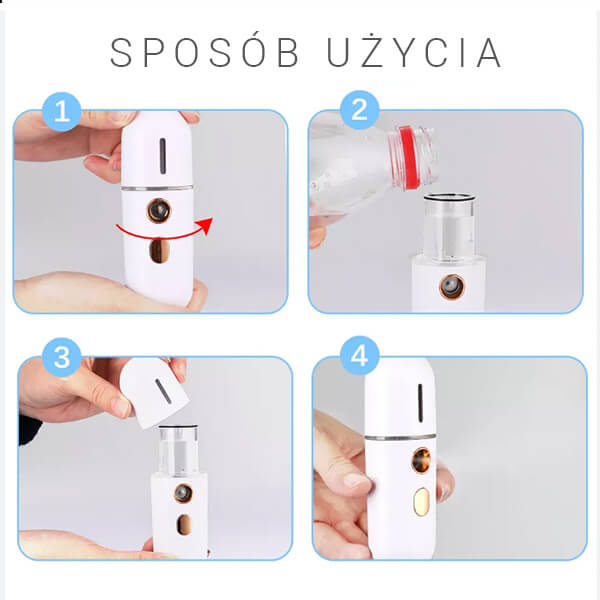 SPOSÓB UŻYCIA

1

2

3

4