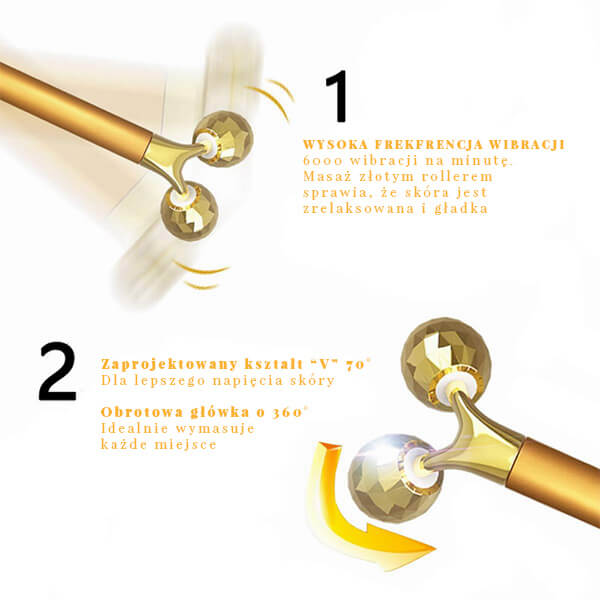 1

WYSOKA FREKFRENCJA WIBRACJI
6000 wibracji na minutę. Masaż złotym rollerem sprawia, że skóra jest zrelaksowana i gładka

2

Zaprojektowany kształt "V" 70°
Dla lepszego napięcia skóry

Obrotowa główka o 360°
Idealnie wymasuje każde miejsce