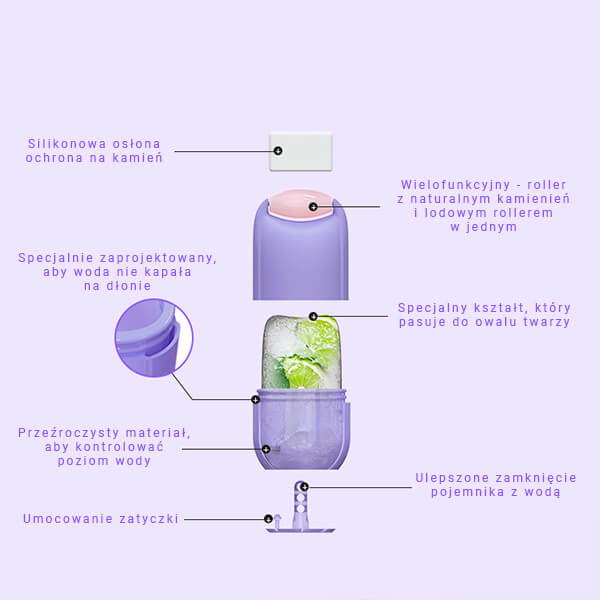 Silikonowa osłona ochrona na kamień

Wielofunkcyjny - roller z naturalnym kamienień i lodowym rollerem w jednym

Specjalnie zaprojektowany, aby woda nie kapała na dłonie

Specjalny kształt, który pasuje do owalu twarzy

Przeźroczysty materiał, aby kontrolować poziom wody

Ulepszone zamknięcie pojemnika z wodą

Umocowanie zatyczki